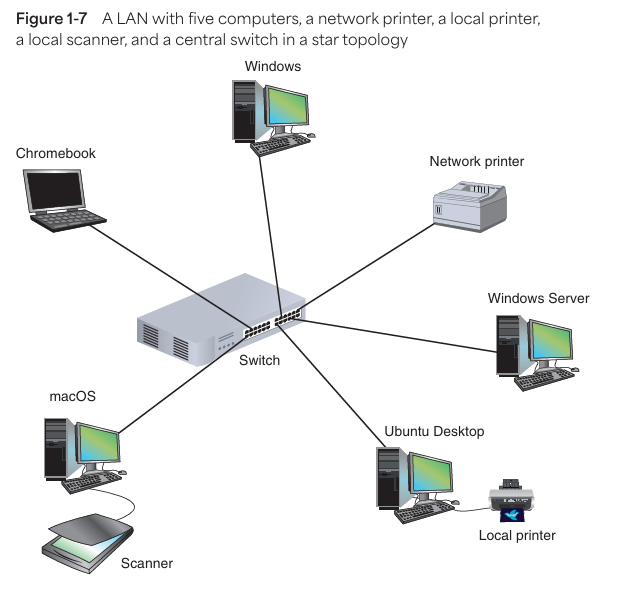 Figure 1-7 A LAN with five computers, a network printer, a local printer, a local scanner, and a central switch in a star topology

Windows

Chromebook

Network printer

Windows Server

Switch

macOS

Ubuntu Desktop

Local printer

Scanner