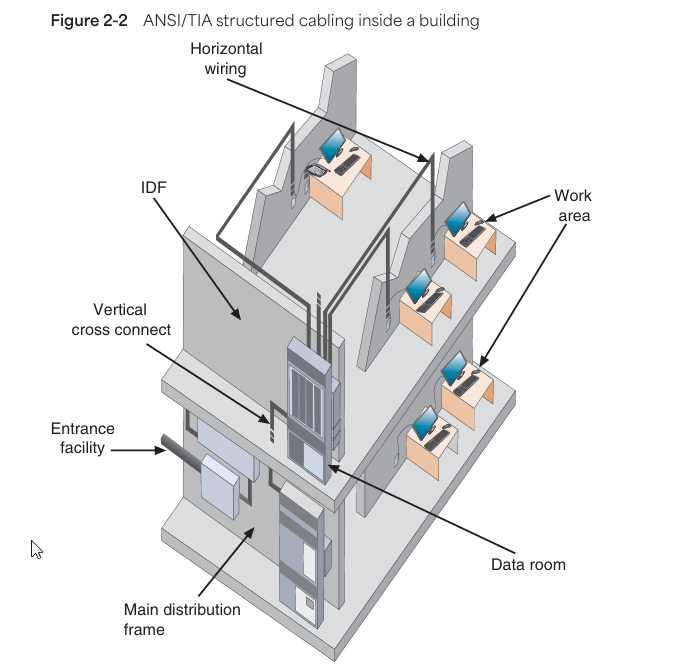 Figure 2-2 ANSI/TIA structured cabling inside a building

Horizontal wiring

IDF

Work area

Vertical cross connect

Entrance facility

Data room

Main distribution frame